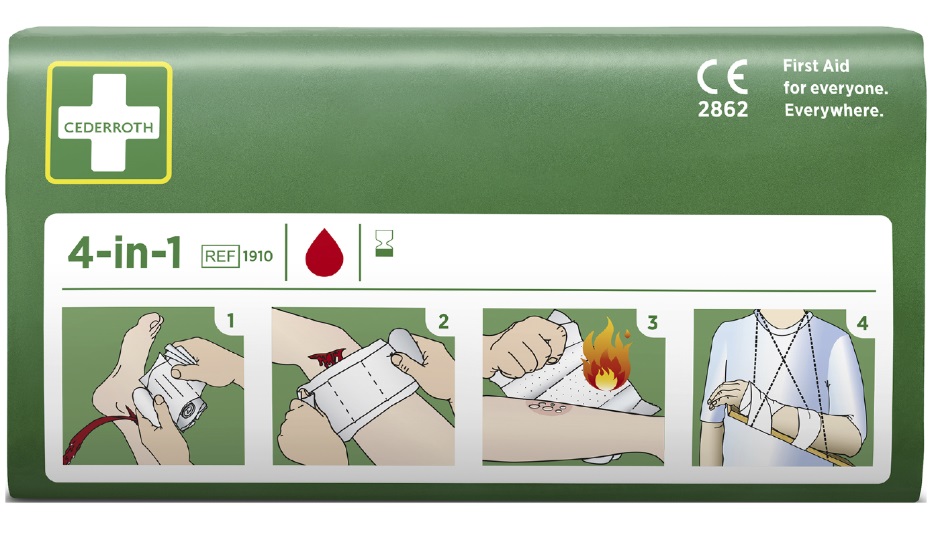 CEDERROTH

CE
2862

First Aid
for everyone.
Everywhere.

4-in-1 REF 1910

1

2

3

4